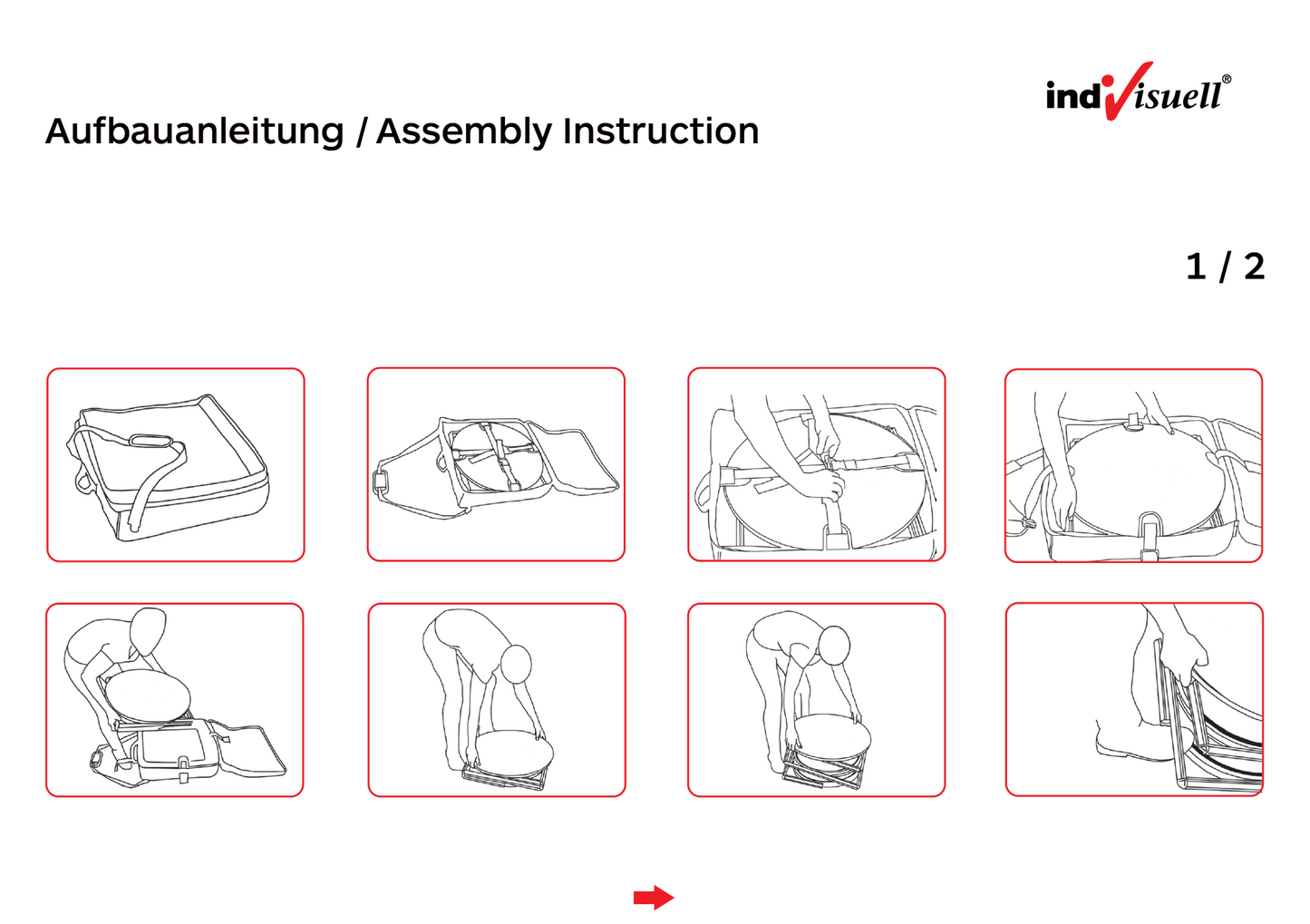 indivisuell®

Aufbauanleitung / Assembly Instruction

1 / 2