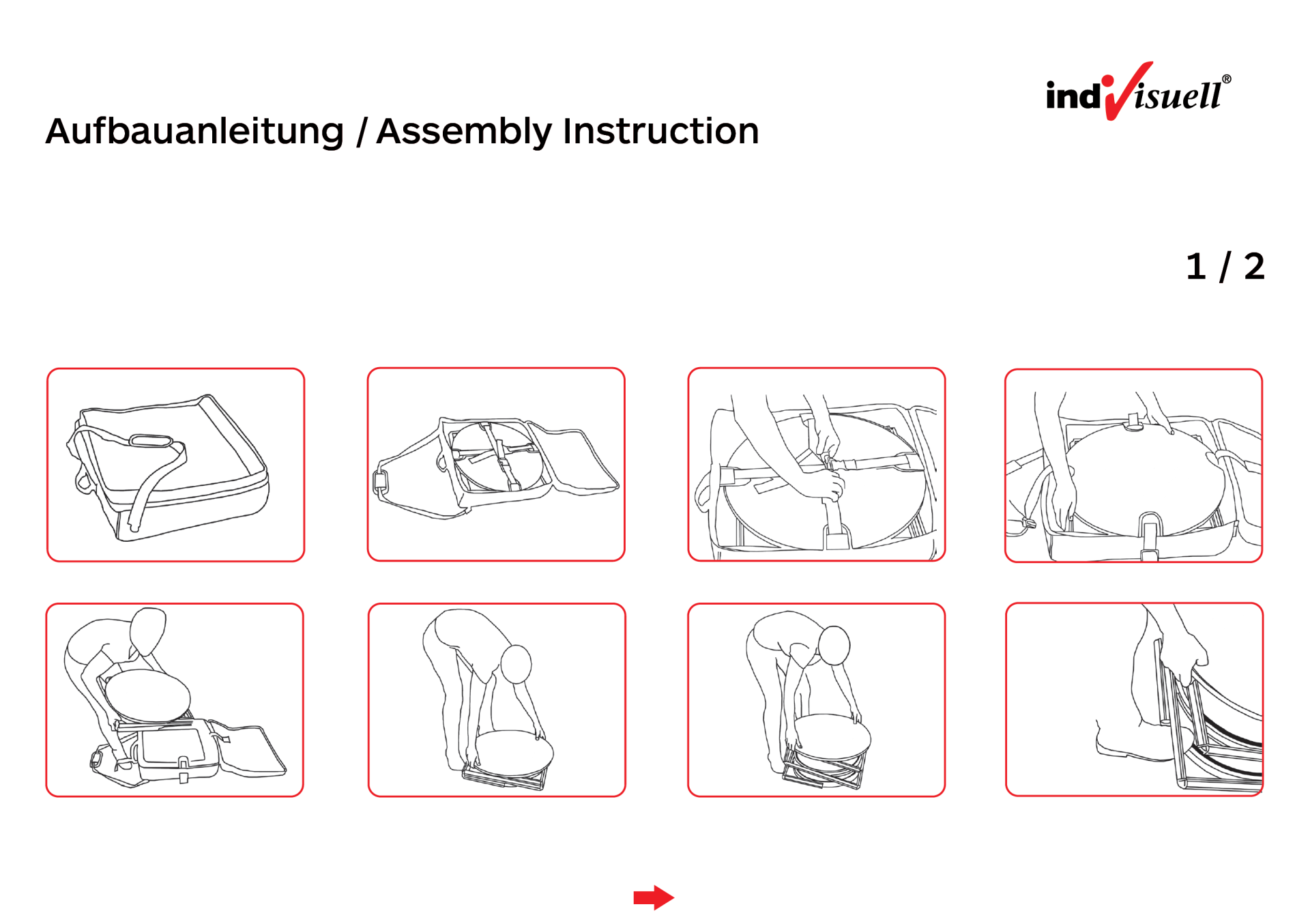 indivisuell®

Aufbauanleitung / Assembly Instruction

1 / 2